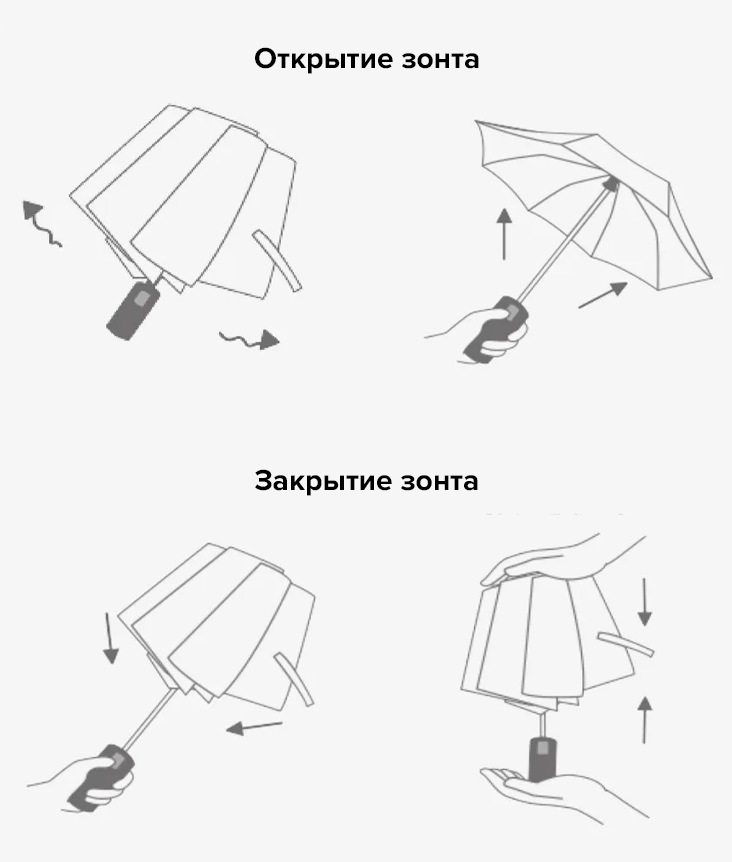 Открытие зонта

Закрытие зонта