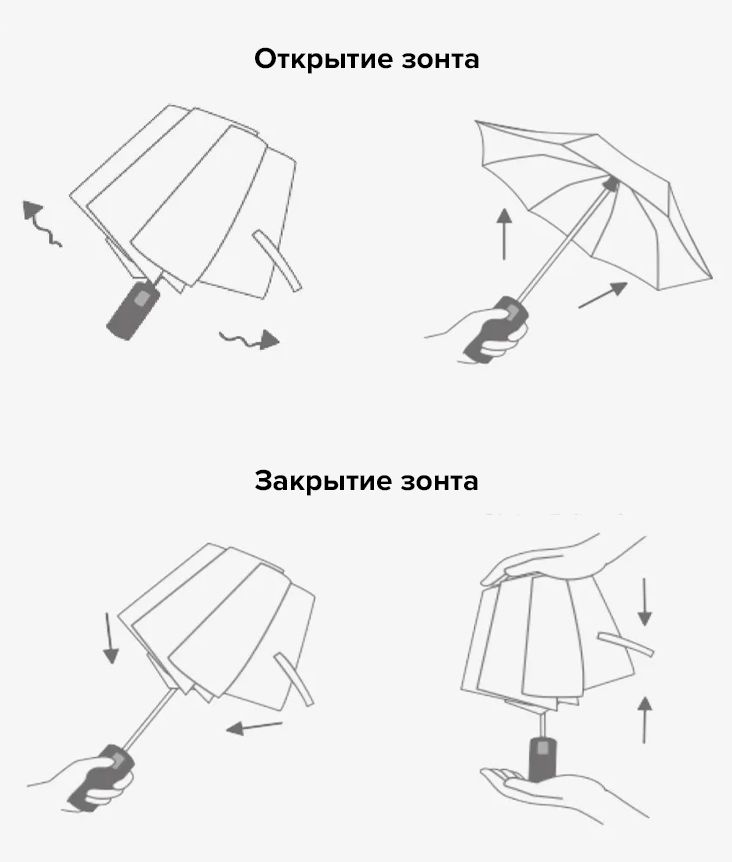 Открытие зонта

Закрытие зонта